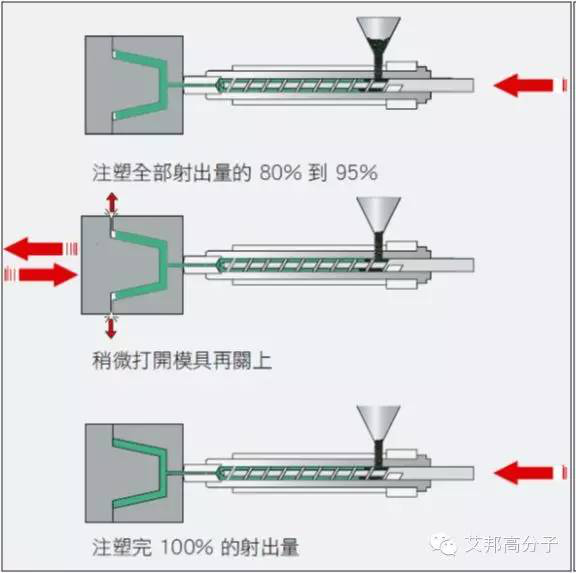 注塑全部射出量的 80% 到 95%

稍微打開模具再關上

注塑完 100% 的射出量

艾邦高分子