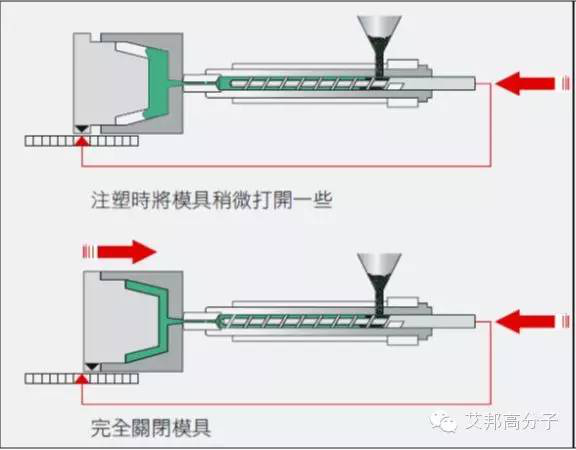 注塑時將模具稍微打開一些

完全關閉模具

艾邦高分子